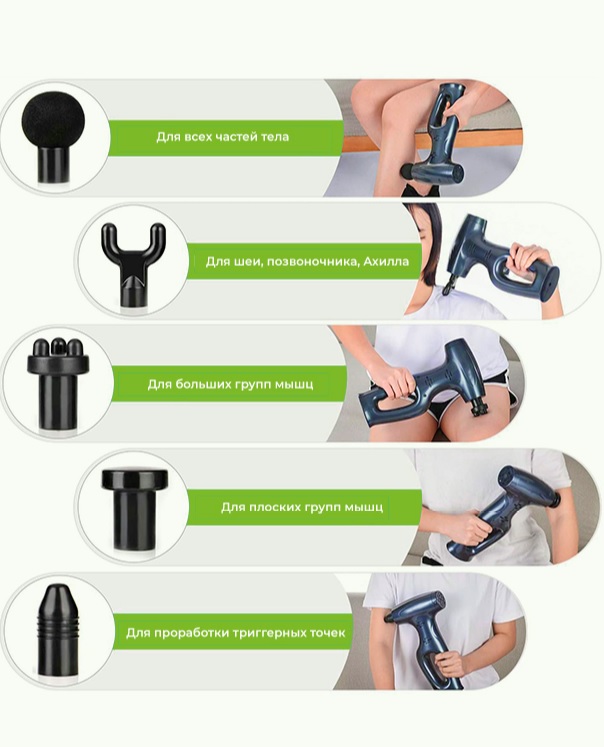 Для всех частей тела

Для шеи, позвоночника, Ахилла

Для больших групп мышц

Для плоских групп мышц

Для проработки триггерных точек