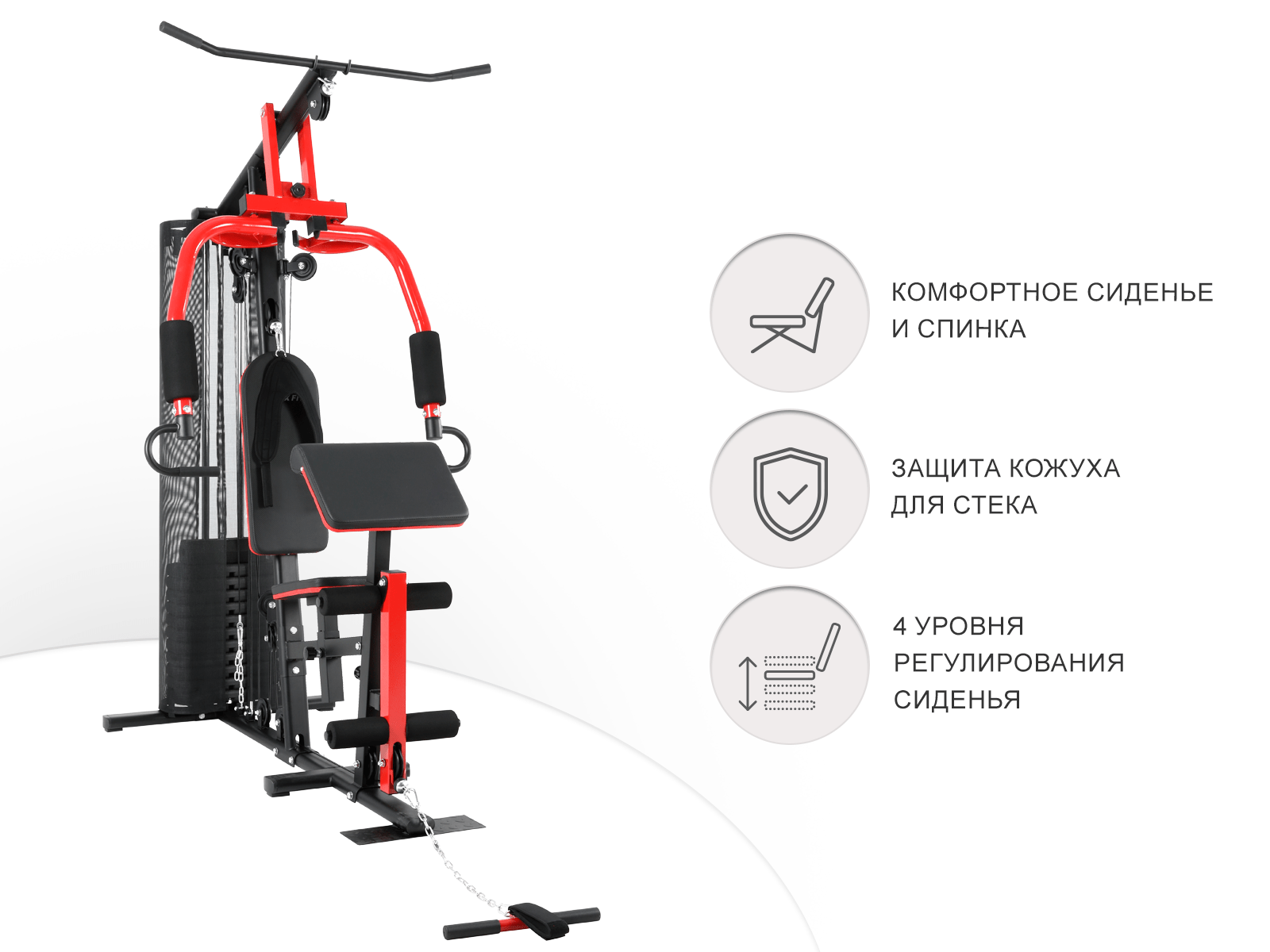 КОМФОРТНОЕ СИДЕНЬЕ И СПИНКА

ЗАЩИТА КОЖУХА ДЛЯ СТЕКА

4 УРОВНЯ РЕГУЛИРОВАНИЯ СИДЕНЬЯ